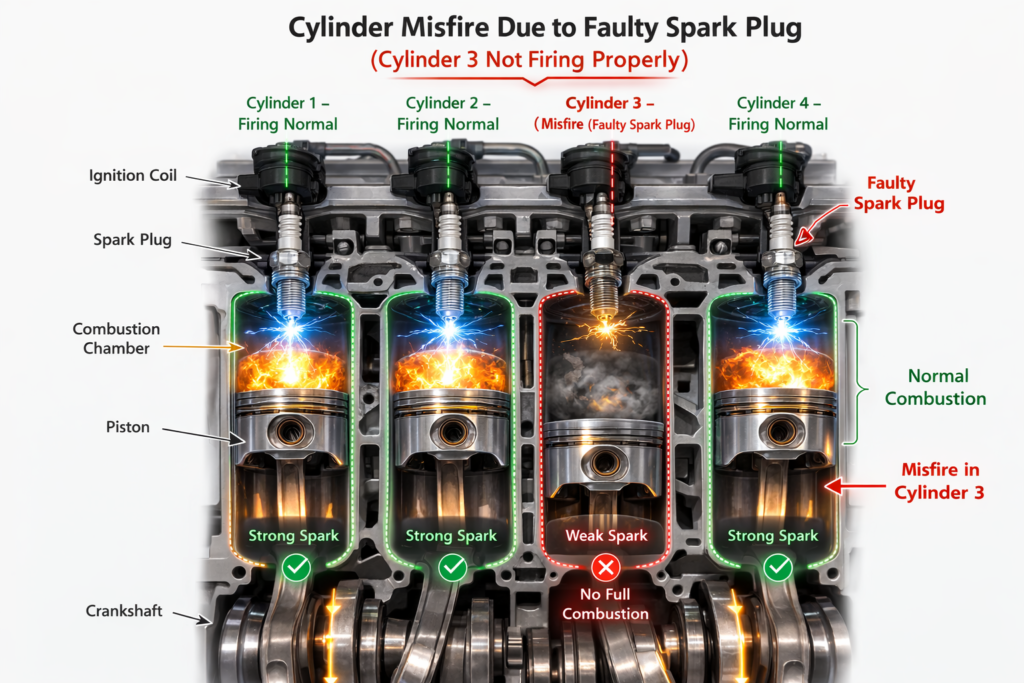 Cylinder Misfire Due to Faulty Spark Plug

(Cylinder 3 Not Firing Properly)

Cylinder 1 – Firing Normal

Cylinder 2 – Firing Normal

Cylinder 3 – (Misfire (Faulty Spark Plug)

Cylinder 4 – Firing Normal

Ignition Coil

Spark Plug

Combustion Chamber

Piston

Crankshaft

Faulty Spark Plug

Normal Combustion

Misfire in Cylinder 3

Strong Spark

Strong Spark

Weak Spark

Strong Spark

No Full Combustion