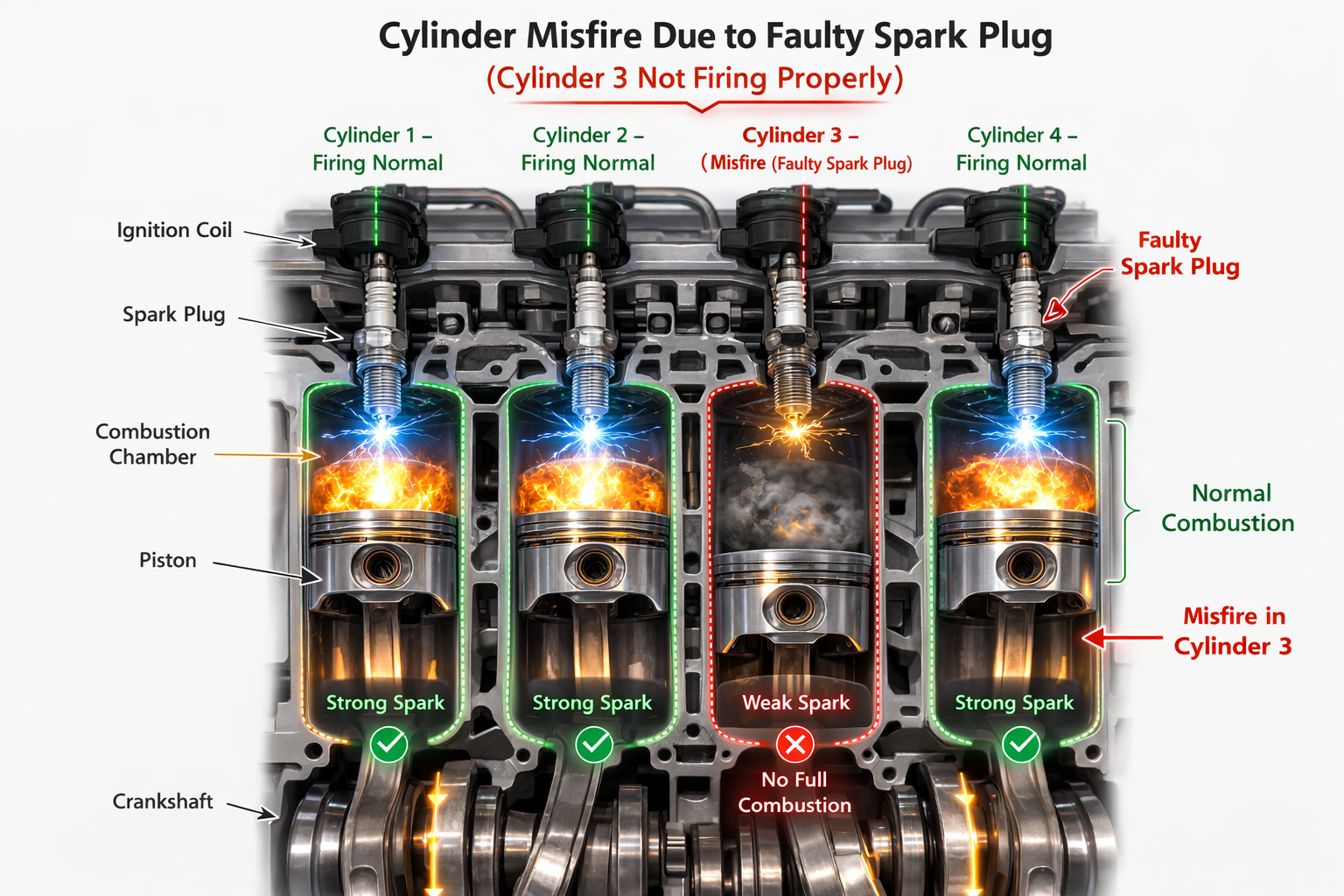 Cylinder Misfire Due to Faulty Spark Plug
(Cylinder 3 Not Firing Properly)

Cylinder 1 – Firing Normal

Cylinder 2 – Firing Normal

Cylinder 3 – (Misfire (Faulty Spark Plug)

Cylinder 4 – Firing Normal

Ignition Coil

Spark Plug

Combustion Chamber

Piston

Crankshaft

Faulty Spark Plug

Normal Combustion

Misfire in Cylinder 3

Strong Spark

Strong Spark

Weak Spark

Strong Spark

No Full Combustion